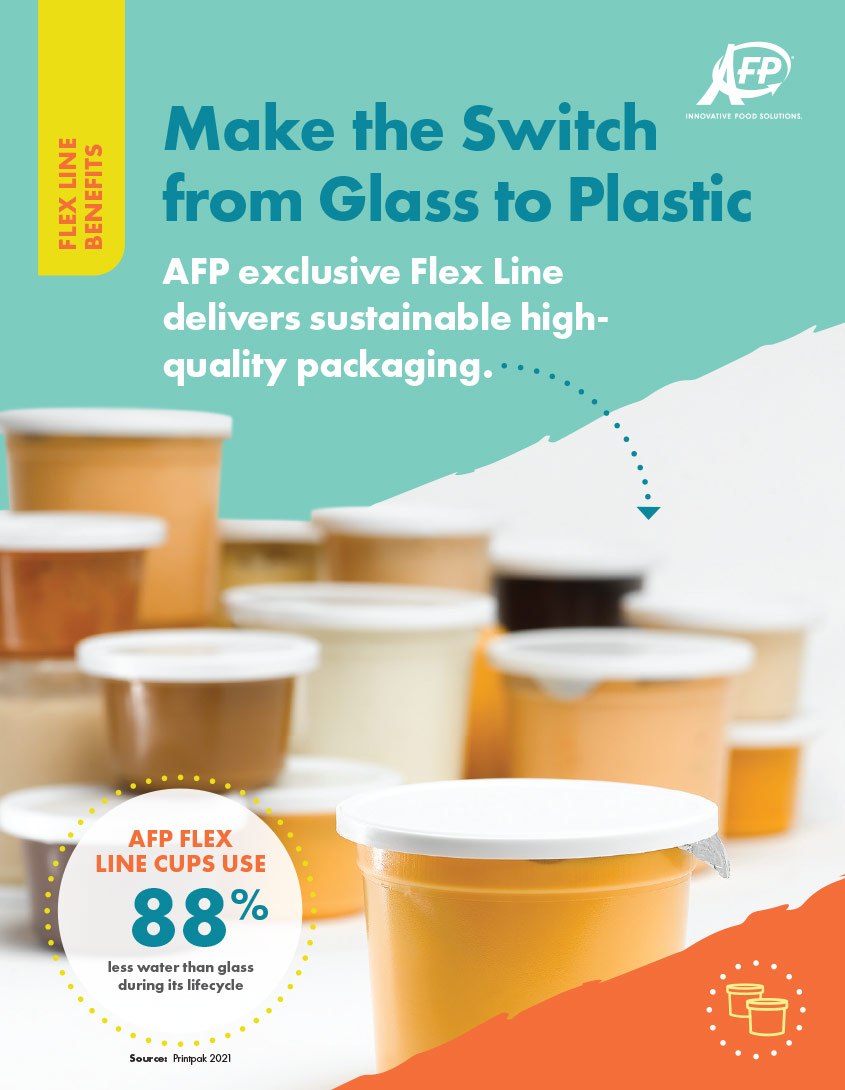 FLEX LINE BENEFITS

AFP
INNOVATIVE FOOD SOLUTIONS.

Make the Switch from Glass to Plastic

AFP exclusive Flex Line delivers sustainable high-quality packaging.

AFP FLEX LINE CUPS USE
88%
less water than glass during its lifecycle

Source: Printpak 2021